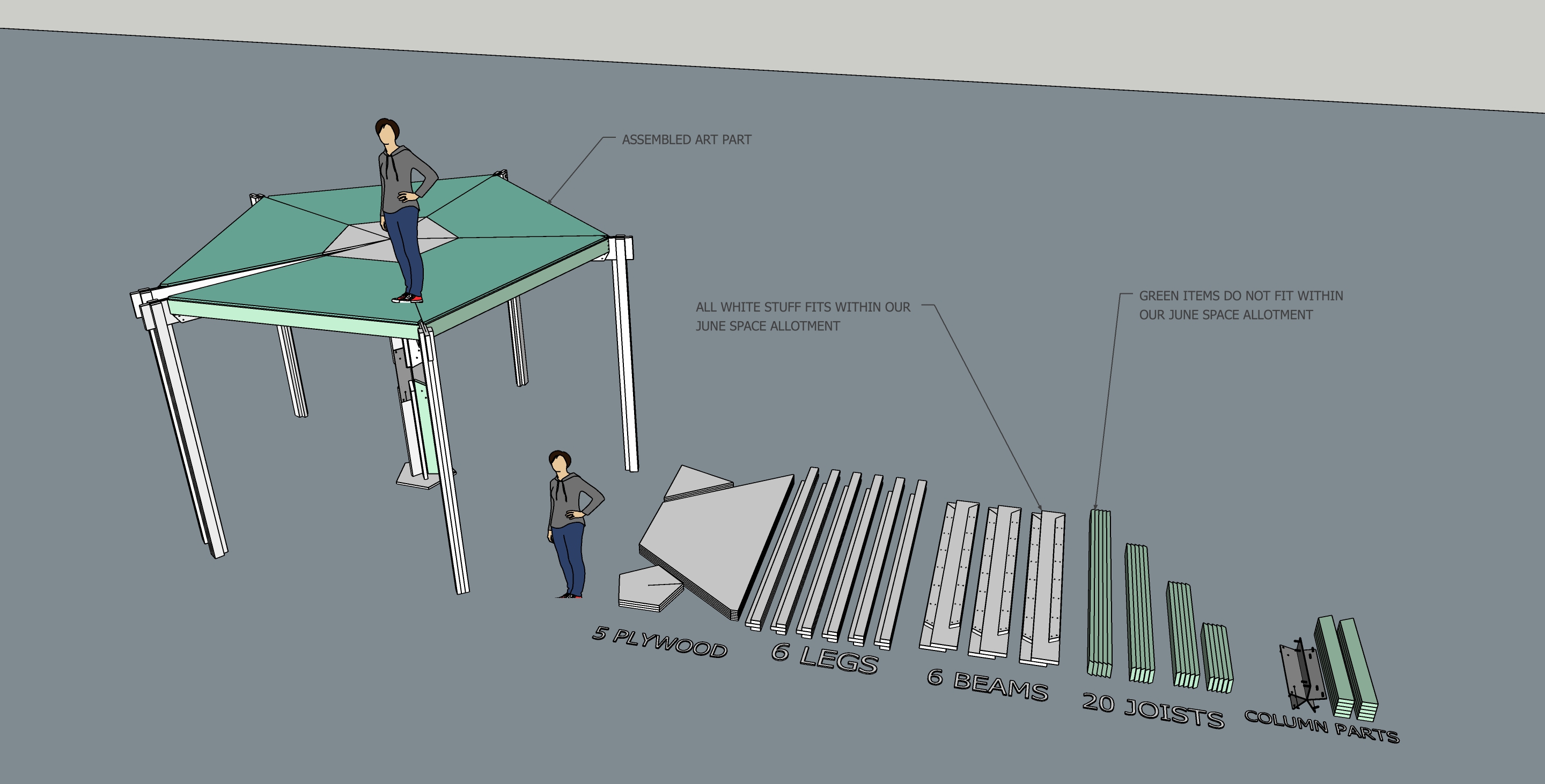 ASSEMBLED ART PART

ALL WHITE STUFF FITS WITHIN OUR JUNE SPACE ALLOTMENT

GREEN ITEMS DO NOT FIT WITHIN OUR JUNE SPACE ALLOTMENT

5 PLYWOOD

6 LEGS

6 BEAMS

20 JOISTS

COLUMN PARTS