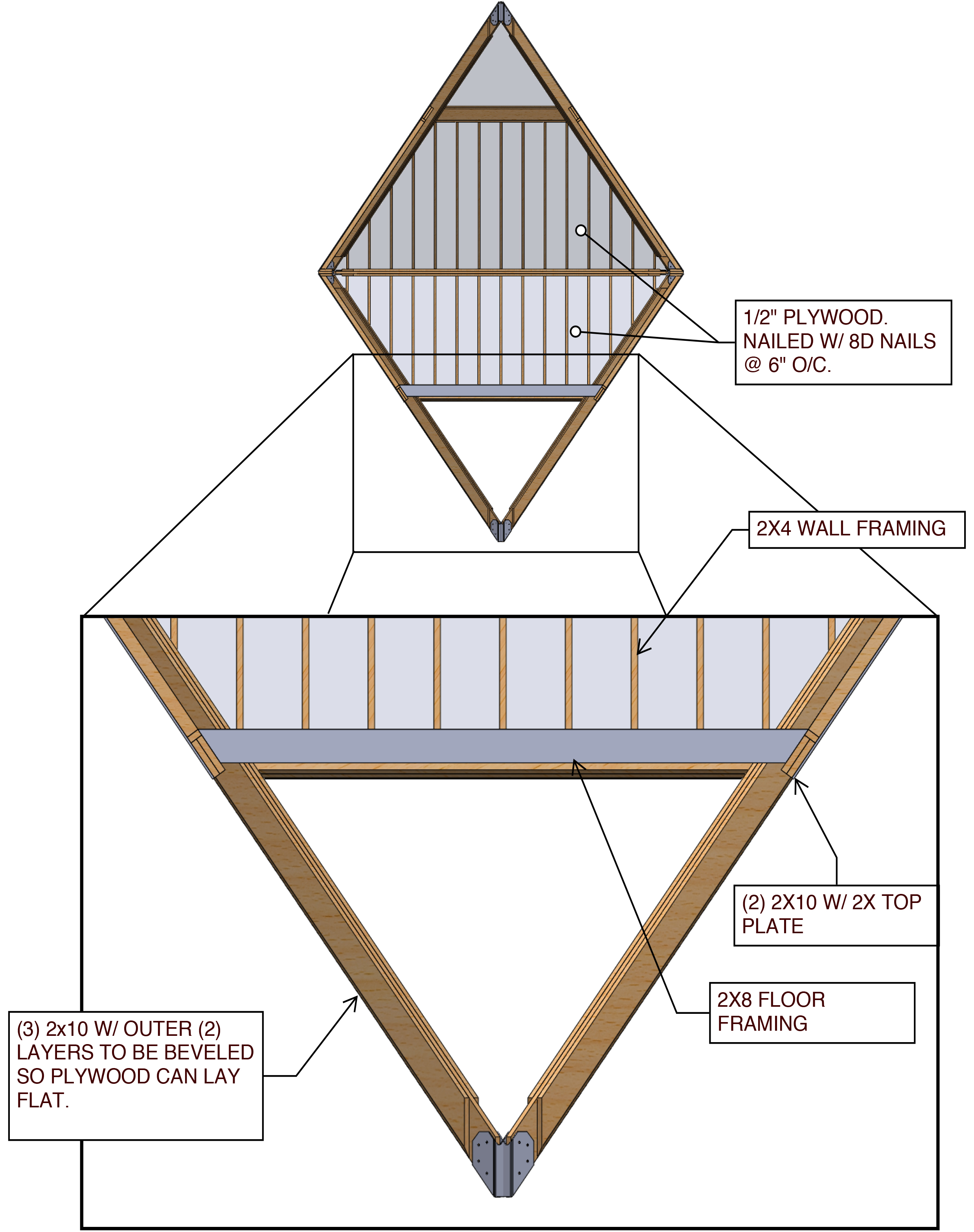 1/2" PLYWOOD. NAILED W/ 8D NAILS @ 6" O/C.

2X4 WALL FRAMING

(2) 2X10 W/ 2X TOP PLATE

2X8 FLOOR FRAMING

(3) 2x10 W/ OUTER (2) LAYERS TO BE BEVELED SO PLYWOOD CAN LAY FLAT.