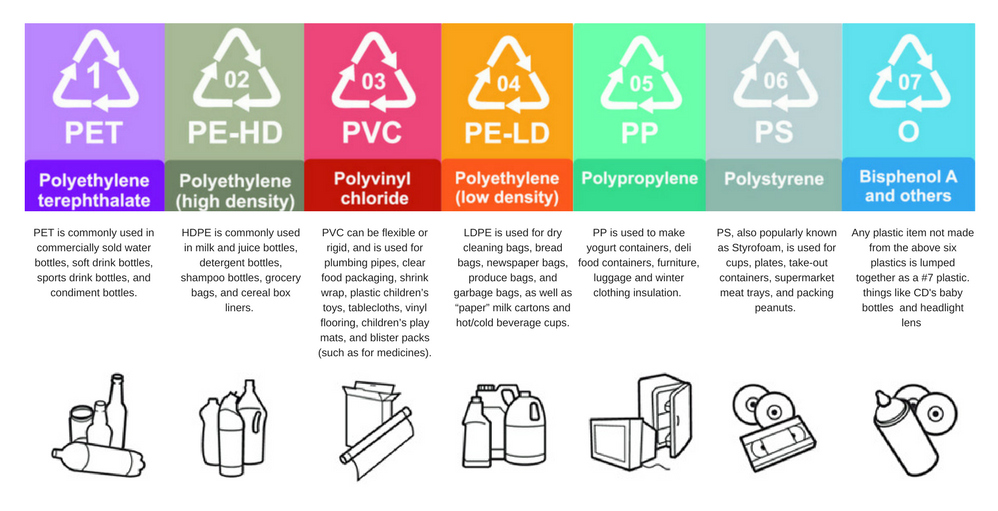 1
PET
Polyethylene terephthalate
PET is commonly used in commercially sold water bottles, soft drink bottles, sports drink bottles, and condiment bottles.

02
PE-HD
Polyethylene (high density)
HDPE is commonly used in milk and juice bottles, detergent bottles, shampoo bottles, grocery bags, and cereal box liners.

03
PVC
Polyvinyl chloride
PVC can be flexible or rigid, and is used for plumbing pipes, clear food packaging, shrink wrap, plastic children's toys, tablecloths, vinyl flooring, children's play mats, and blister packs (such as for medicines).

04
PE-LD
Polyethylene (low density)
LDPE is used for dry cleaning bags, bread bags, newspaper bags, produce bags, and garbage bags, as well as "paper" milk cartons and hot/cold beverage cups.

05
PP
Polypropylene
PP is used to make yogurt containers, deli food containers, furniture, luggage and winter clothing insulation.

06
PS
Polystyrene
PS, also popularly known as Styrofoam, is used for cups, plates, take-out containers, supermarket meat trays, and packing peanuts.

07
O
Bisphenol A and others
Any plastic item not made from the above six plastics is lumped together as a #7 plastic. things like CD's baby bottles and headlight lens