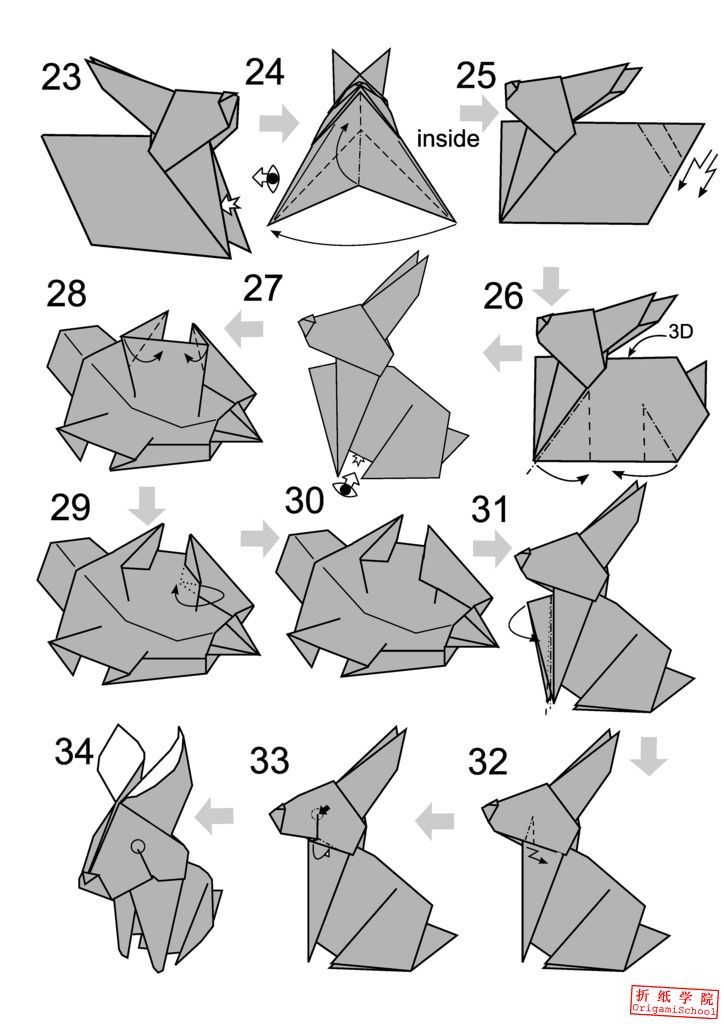 23
24
inside
25
28
27
26
3D
29
30
31
34
33
32
折纸学院
OrigamiSchool