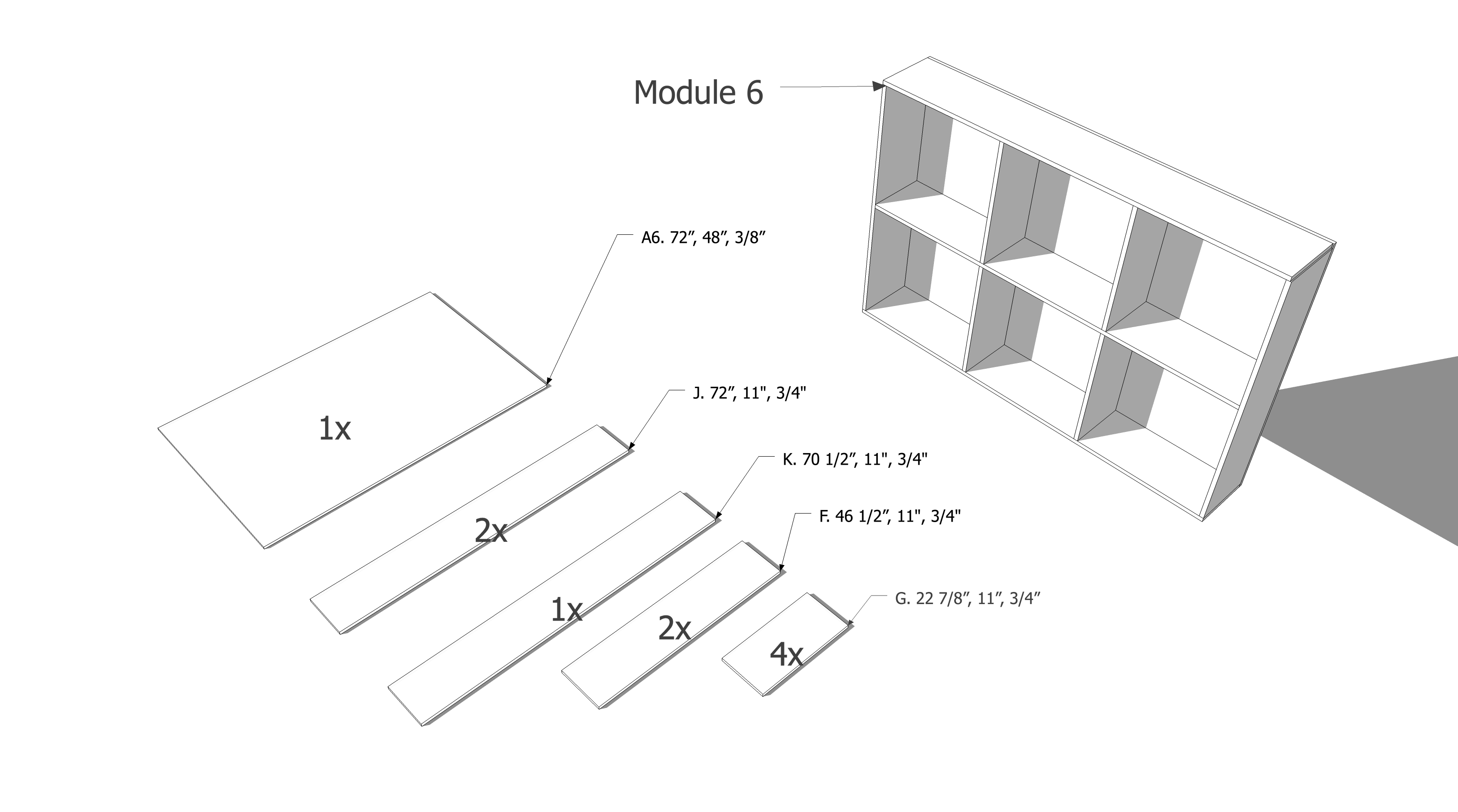 Module 6

A6. 72”, 48”, 3/8”

1x

J. 72”, 11", 3/4"

2x

K. 70 1/2”, 11", 3/4"

1x

F. 46 1/2”, 11", 3/4"

2x

G. 22 7/8”, 11”, 3/4”

4x