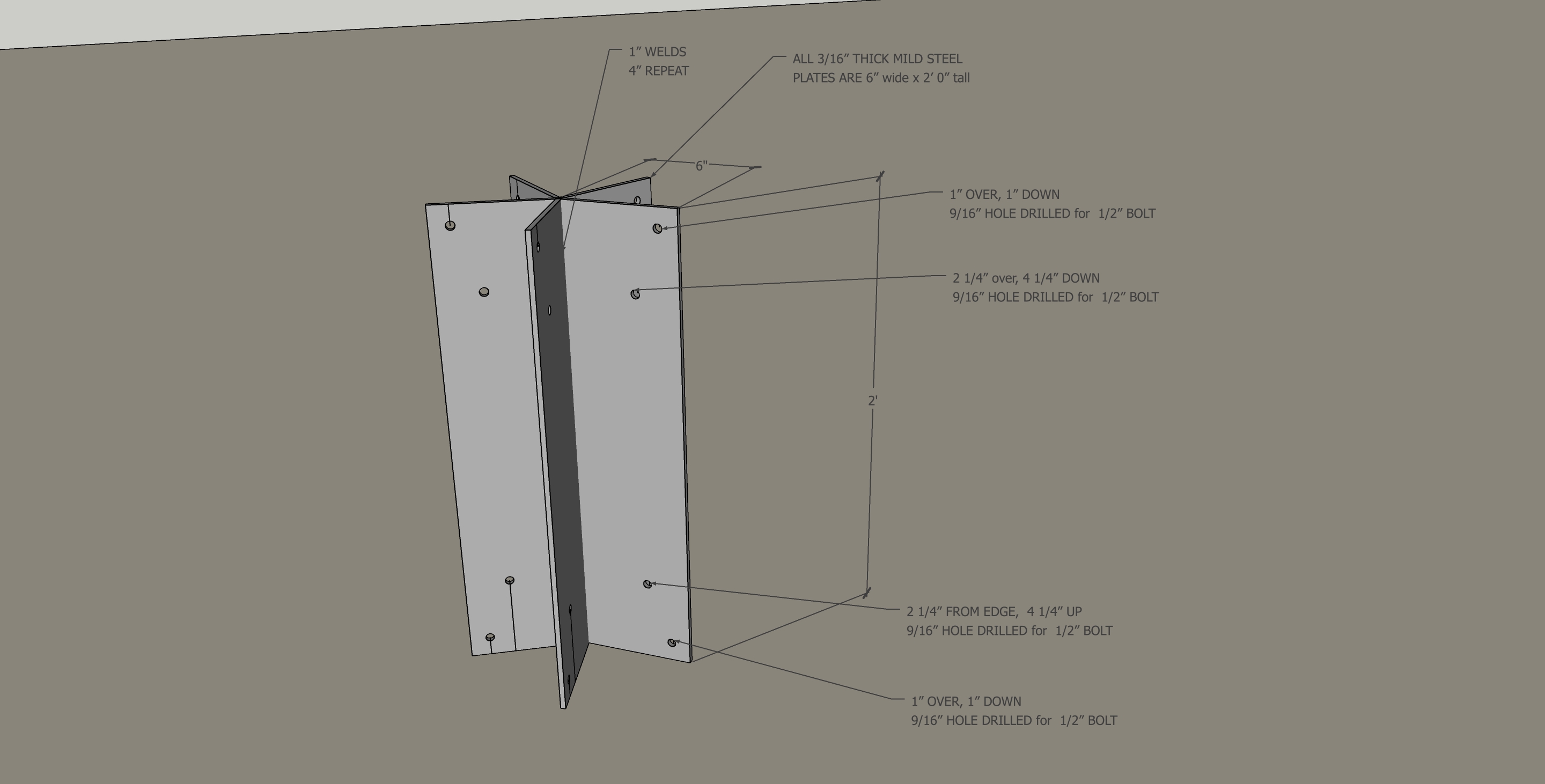 1” WELDS
4” REPEAT

ALL 3/16” THICK MILD STEEL
PLATES ARE 6” wide x 2’ 0” tall

6"

1” OVER, 1” DOWN
9/16” HOLE DRILLED for 1/2” BOLT

2 1/4” over, 4 1/4” DOWN
9/16” HOLE DRILLED for 1/2” BOLT

2'

2 1/4” FROM EDGE, 4 1/4” UP
9/16” HOLE DRILLED for 1/2” BOLT

1” OVER, 1” DOWN
9/16” HOLE DRILLED for 1/2” BOLT